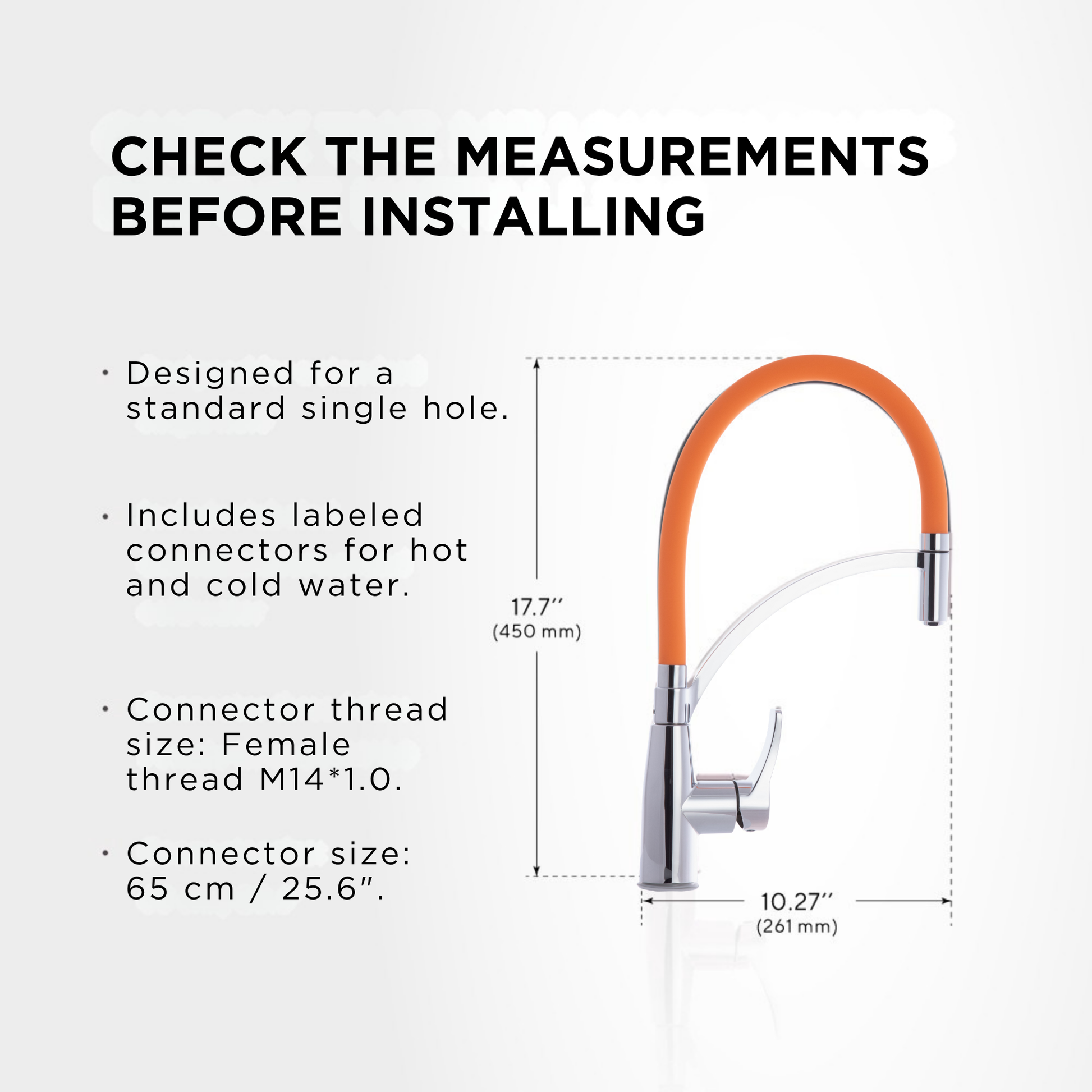 CHECK THE MEASUREMENTS BEFORE INSTALLING

• Designed for a standard single hole.

• Includes labeled connectors for hot and cold water.

• Connector thread size: Female thread M14*1.0.

• Connector size: 65 cm / 25.6".

17.7''
(450 mm)

10.27''
(261 mm)